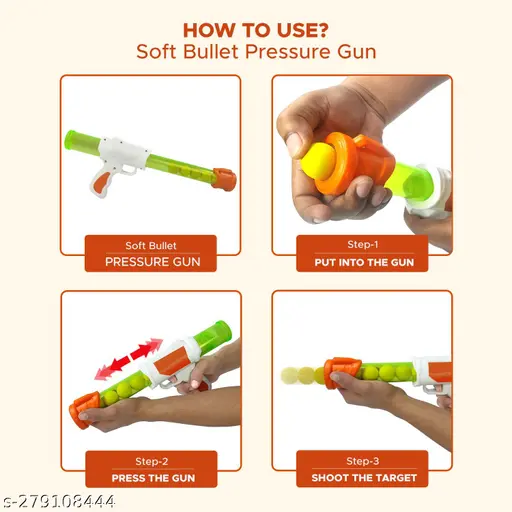 HOW TO USE?
Soft Bullet Pressure Gun

Soft Bullet
PRESSURE GUN

Step-1
PUT INTO THE GUN

Step-2
PRESS THE GUN

Step-3
SHOOT THE TARGET

s-279108444